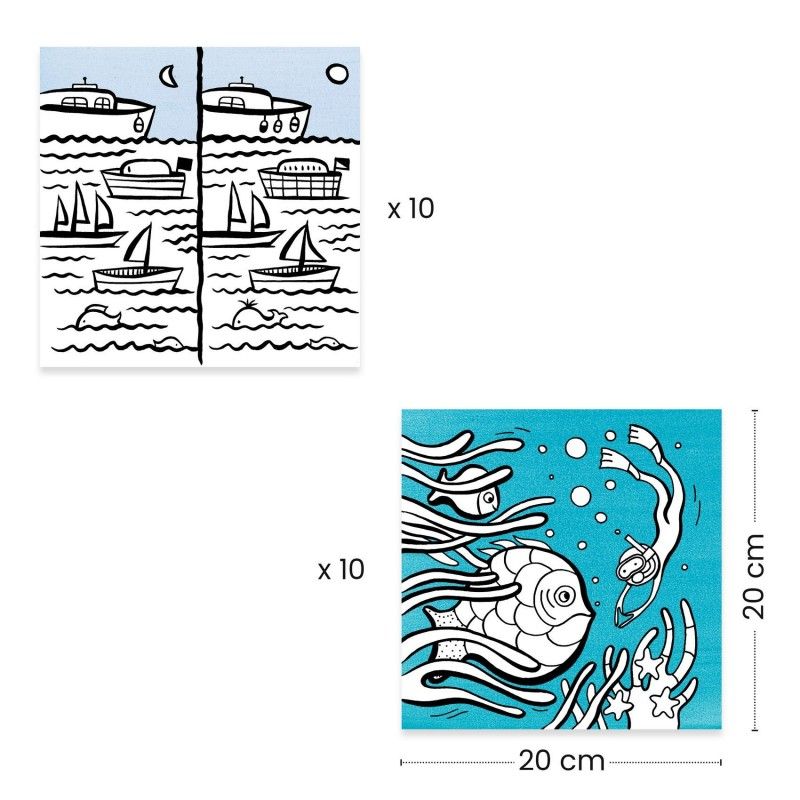 x 10

x 10

20 cm

20 cm